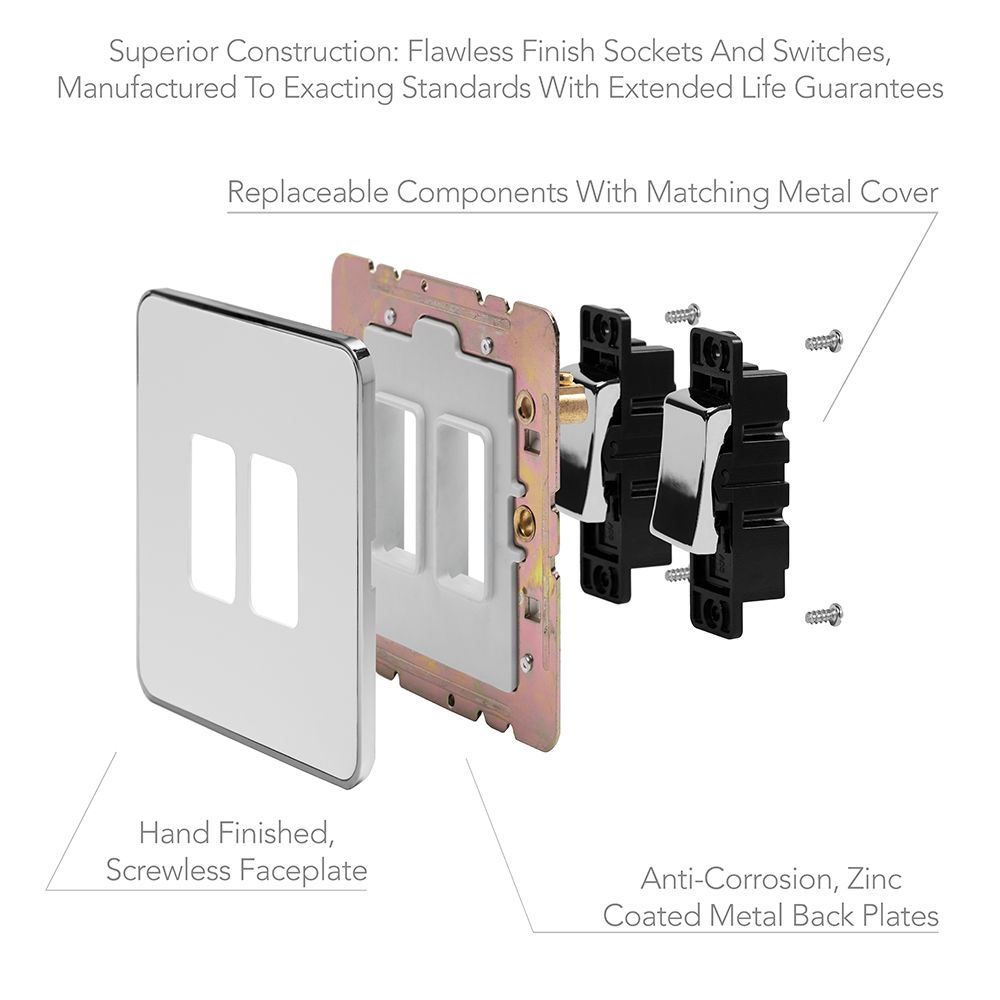 Superior Construction: Flawless Finish Sockets And Switches, Manufactured To Exacting Standards With Extended Life Guarantees

Replaceable Components With Matching Metal Cover

Hand Finished, Screwless Faceplate

Anti-Corrosion, Zinc Coated Metal Back Plates